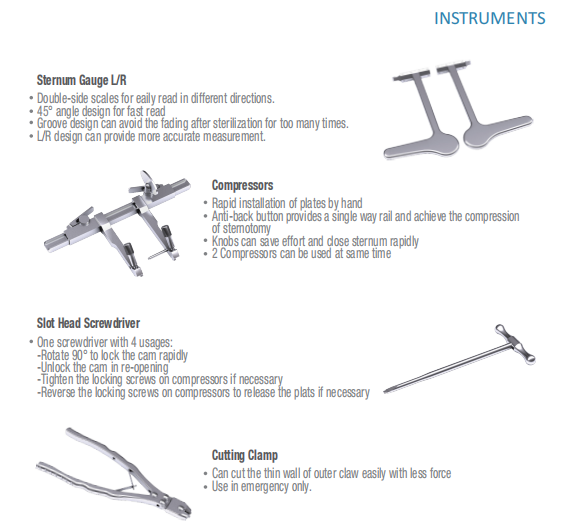 INSTRUMENTS

Sternum Gauge L/R
• Double-side scales for eaily read in different directions.
• 45° angle design for fast read
• Groove design can avoid the fading after sterilization for too many times.
• L/R design can provide more accurate measurement.

Compressors
• Rapid installation of plates by hand
• Anti-back button provides a single way rail and achieve the compression of sternotomy
• Knobs can save effort and close sternum rapidly
• 2 Compressors can be used at same time

Slot Head Screwdriver
• One screwdriver with 4 usages:
-Rotate 90° to lock the cam rapidly
-Unlock the cam in re-opening
-Tighten the locking screws on compressors if necessary
-Reverse the locking screws on compressors to release the plats if necessary

Cutting Clamp
• Can cut the thin wall of outer claw easily with less force
• Use in emergency only.